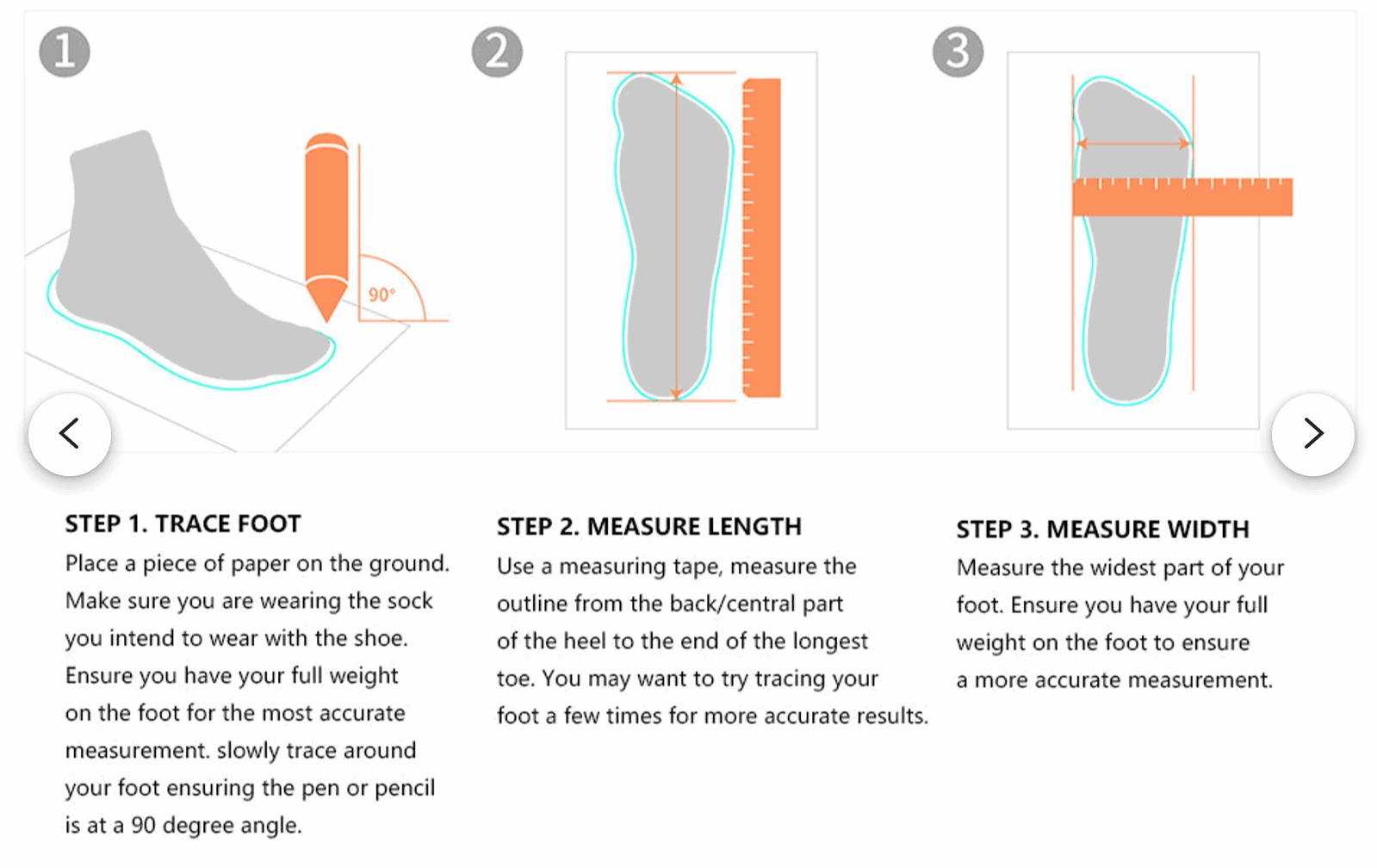 1

90°

2

3

STEP 1. TRACE FOOT
Place a piece of paper on the ground. Make sure you are wearing the sock you intend to wear with the shoe. Ensure you have your full weight on the foot for the most accurate measurement. slowly trace around your foot ensuring the pen or pencil is at a 90 degree angle.

STEP 2. MEASURE LENGTH
Use a measuring tape, measure the outline from the back/central part of the heel to the end of the longest toe. You may want to try tracing your foot a few times for more accurate results.

STEP 3. MEASURE WIDTH
Measure the widest part of your foot. Ensure you have your full weight on the foot to ensure a more accurate measurement.