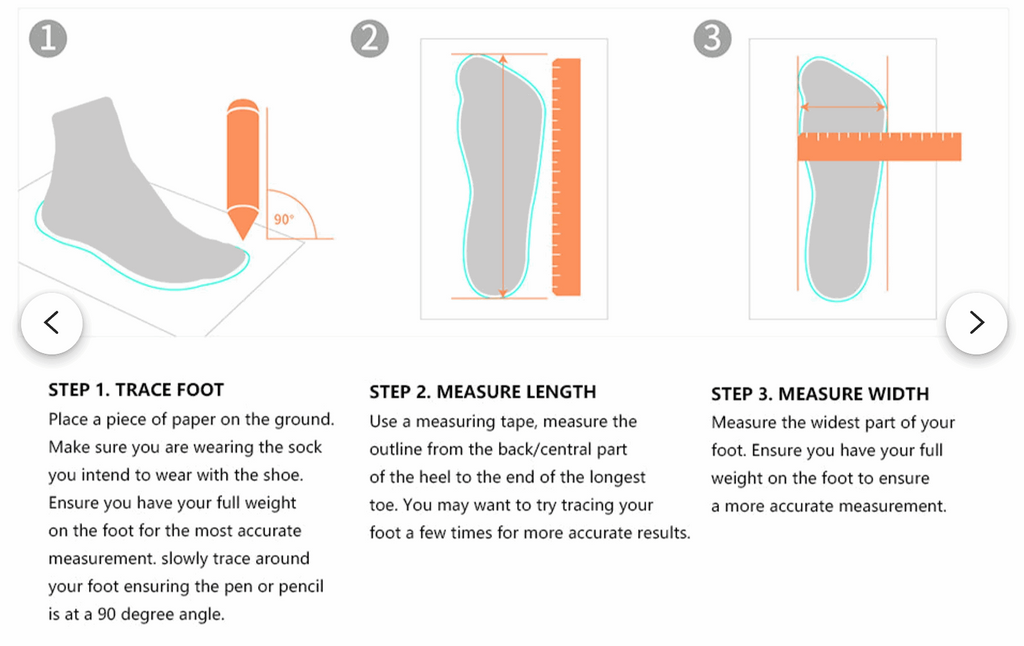 1

90°

2

3

STEP 1. TRACE FOOT
Place a piece of paper on the ground. Make sure you are wearing the sock you intend to wear with the shoe. Ensure you have your full weight on the foot for the most accurate measurement. slowly trace around your foot ensuring the pen or pencil is at a 90 degree angle.

STEP 2. MEASURE LENGTH
Use a measuring tape, measure the outline from the back/central part of the heel to the end of the longest toe. You may want to try tracing your foot a few times for more accurate results.

STEP 3. MEASURE WIDTH
Measure the widest part of your foot. Ensure you have your full weight on the foot to ensure a more accurate measurement.